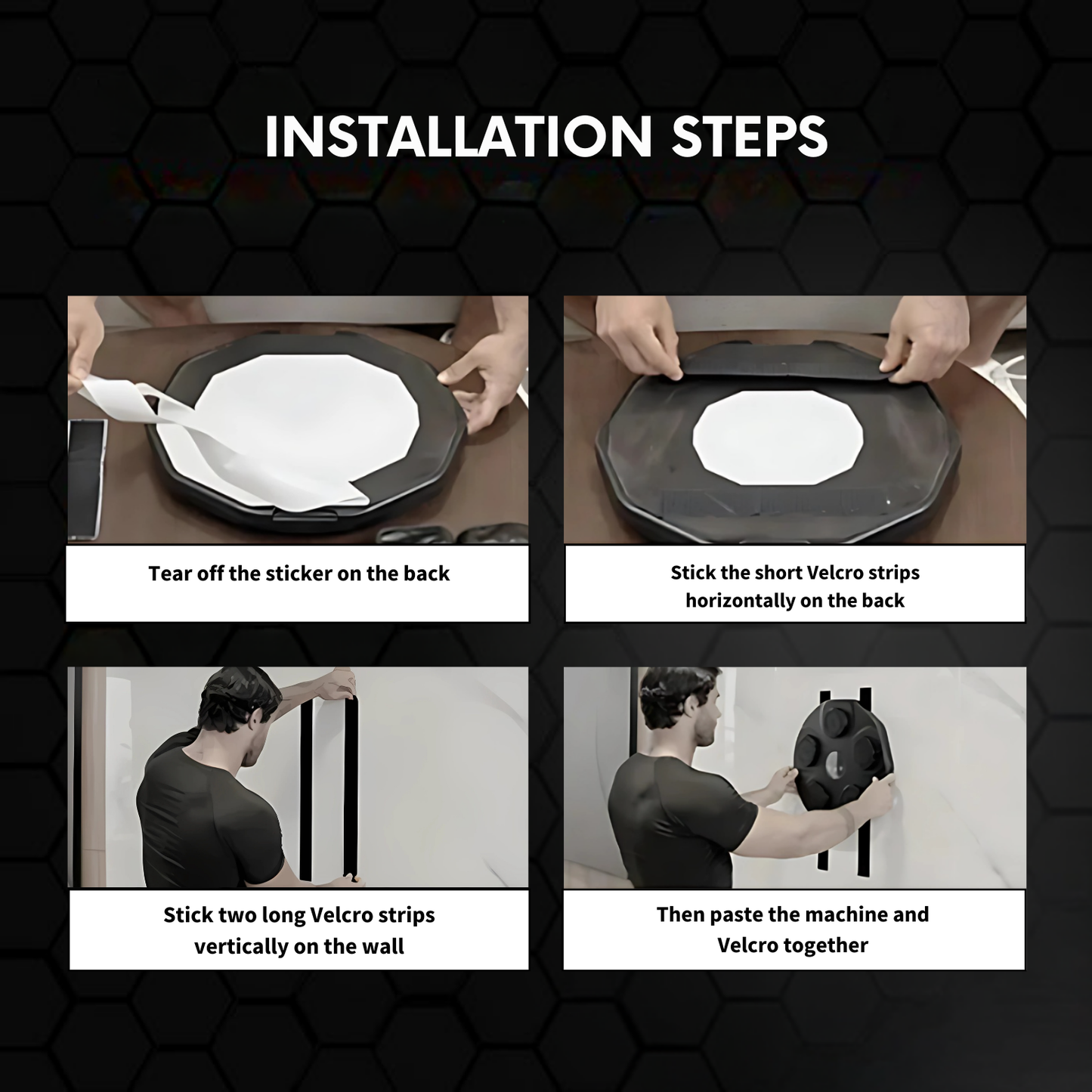 INSTALLATION STEPS

Tear off the sticker on the back

Stick the short Velcro strips horizontally on the back

Stick two long Velcro strips vertically on the wall

Then paste the machine and Velcro together